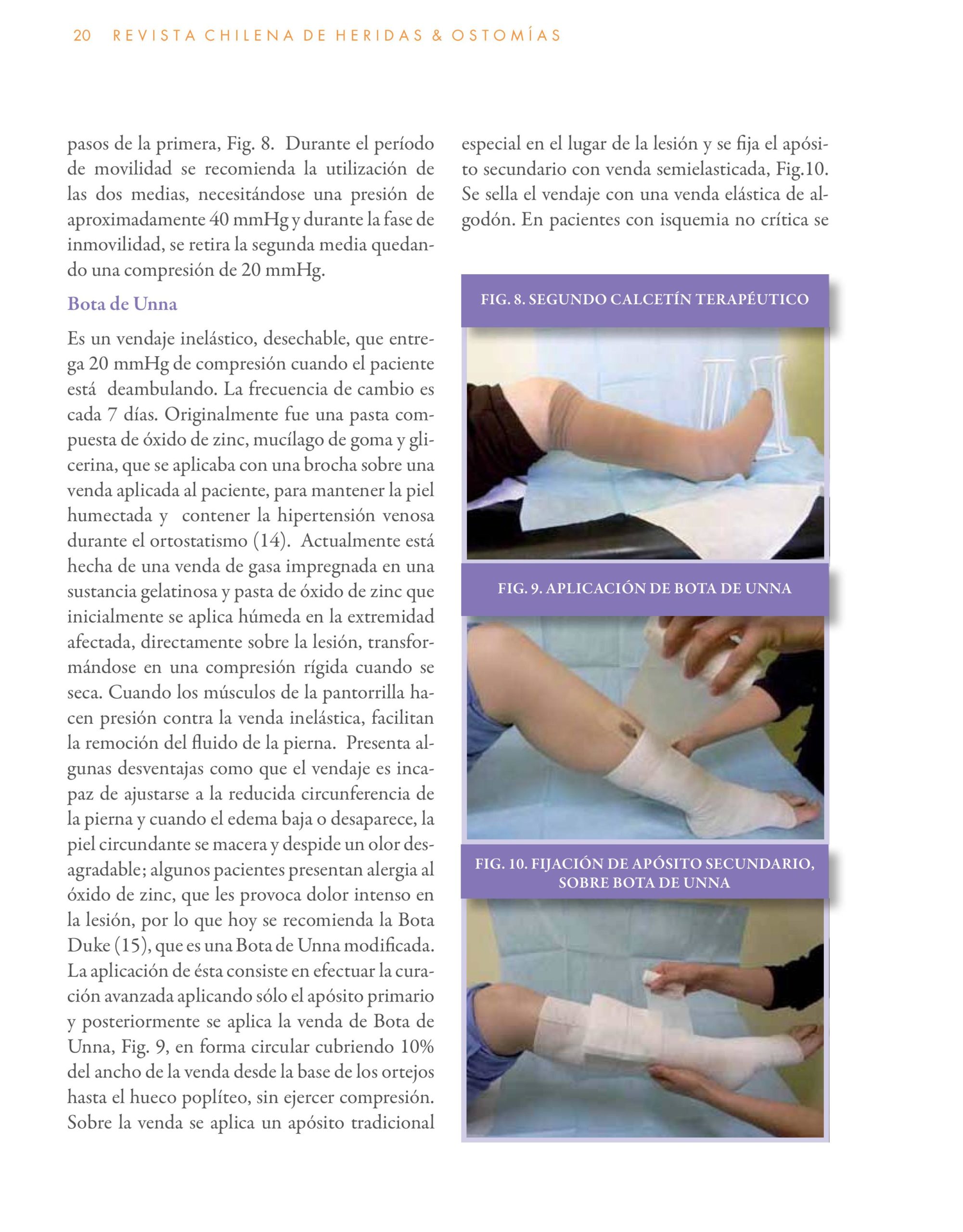 20 REVISTA CHILENA DE HERIDAS & OSTOMÍAS

pasos de la primera, Fig. 8. Durante el período de movilidad se recomienda la utilización de las dos medias, necesitándose una presión de aproximadamente 40 mmHg y durante la fase de inmovilidad, se retira la segunda media quedando una compresión de 20 mmHg.

Bota de Unna

Es un vendaje inelástico, desechable, que entrega 20 mmHg de compresión cuando el paciente está deambulando. La frecuencia de cambio es cada 7 días. Originalmente fue una pasta compuesta de óxido de zinc, mucílago de goma y glicerina, que se aplicaba con una brocha sobre una venda aplicada al paciente, para mantener la piel humectada y contener la hipertensión venosa durante el ortostatismo (14). Actualmente está hecha de una venda de gasa impregnada en una sustancia gelatinosa y pasta de óxido de zinc que inicialmente se aplica húmeda en la extremidad afectada, directamente sobre la lesión, transformándose en una compresión rígida cuando se seca. Cuando los músculos de la pantorrilla hacen presión contra la venda inelástica, facilitan la remoción del fluido de la pierna. Presenta algunas desventajas como que el vendaje es incapaz de ajustarse a la reducida circunferencia de la pierna y cuando el edema baja o desaparece, la piel circundante se macera y despide un olor desagradable; algunos pacientes presentan alergia al óxido de zinc, que les provoca dolor intenso en la lesión, por lo que hoy se recomienda la Bota Duke (15), que es una Bota de Unna modificada. La aplicación de ésta consiste en efectuar la curación avanzada aplicando sólo el apósito primario y posteriormente se aplica la venda de Bota de Unna, Fig. 9, en forma circular cubriendo 10% del ancho de la venda desde la base de los ortejos hasta el hueco poplíteo, sin ejercer compresión. Sobre la venda se aplica un apósito tradicional especial en el lugar de la lesión y se fija el apósito secundario con venda semielasticada, Fig.10. Se sella el vendaje con una venda elástica de algodón. En pacientes con isquemia no crítica se

FIG. 8. SEGUNDO CALCETÍN TERAPÉUTICO

FIG. 9. APLICACIÓN DE BOTA DE UNNA

FIG. 10. FIJACIÓN DE APÓSITO SECUNDARIO, SOBRE BOTA DE UNNA